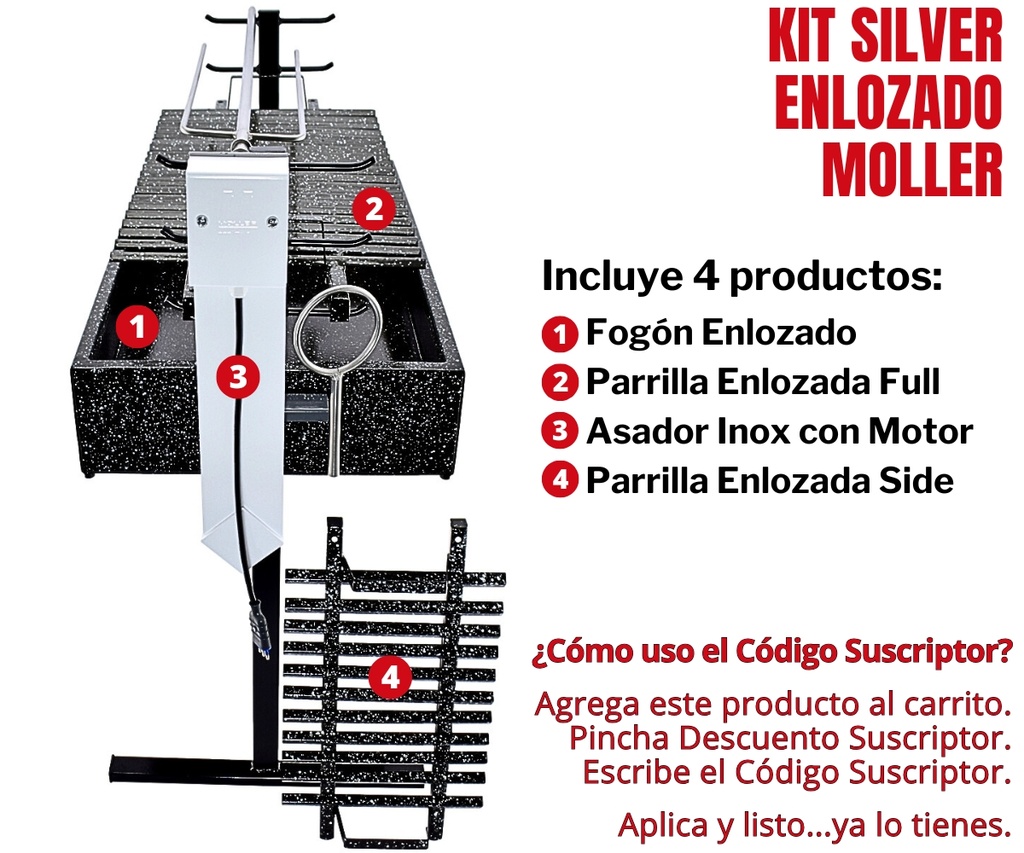 KIT SILVER ENLOZADO MOLLER

2

1

3

4

Incluye 4 productos:

1 Fogón Enlozado
2 Parrilla Enlozada Full
3 Asador Inox con Motor
4 Parrilla Enlozada Side

¿Cómo uso el Código Suscriptor?

Agrega este producto al carrito.
Pincha Descuento Suscriptor.
Escribe el Código Suscriptor.

Aplica y listo...ya lo tienes.